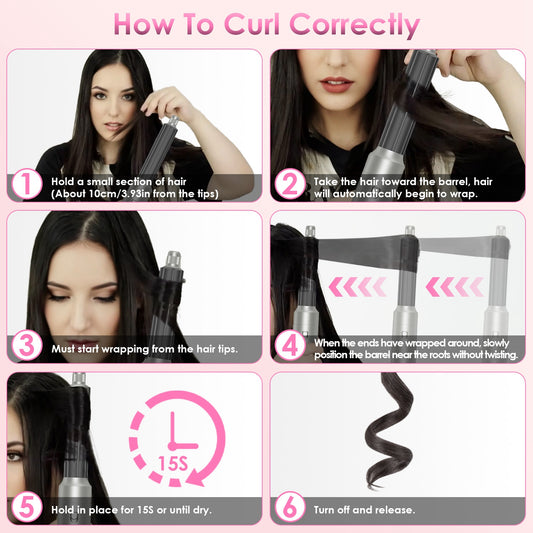 How To Curl Correctly

1 Hold a small section of hair (About 10cm/3.93in from the tips)

2 Take the hair toward the barrel, hair will automatically begin to wrap.

3 Must start wrapping from the hair tips.

4 When the ends have wrapped around, slowly position the barrel near the roots without twisting.

15S

5 Hold in place for 15S or until dry.

6 Turn off and release.